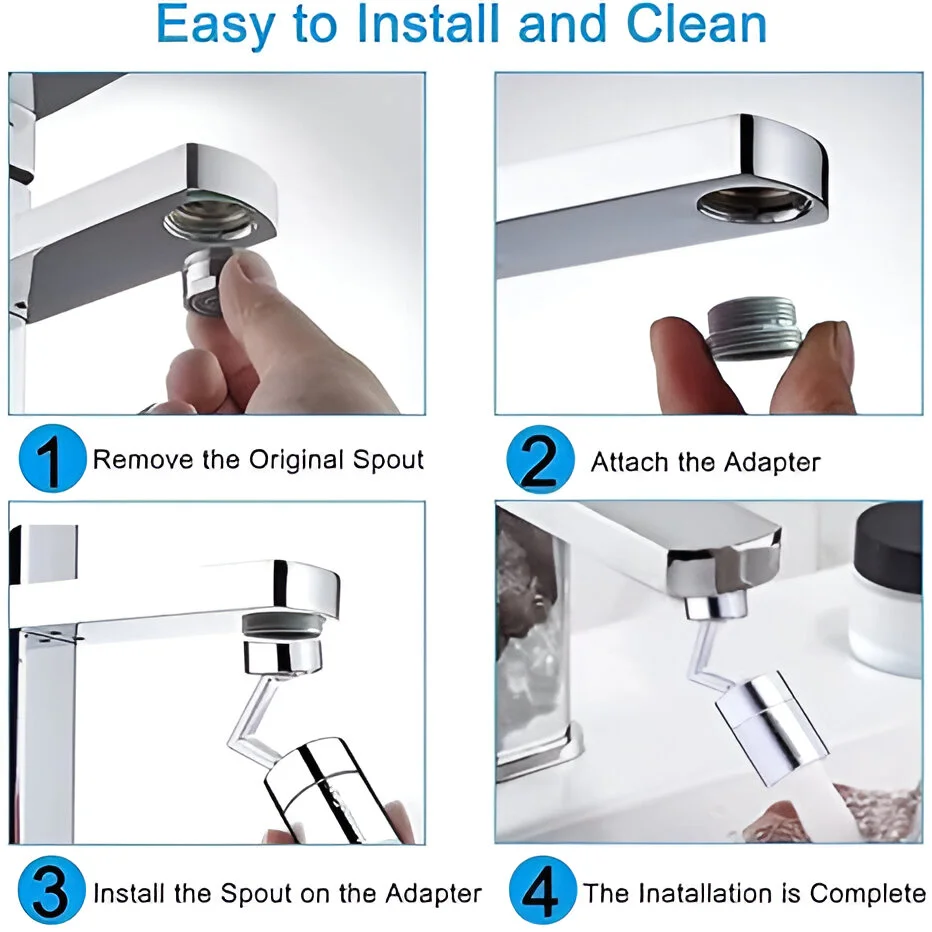 Easy to Install and Clean

1 Remove the Original Spout

2 Attach the Adapter

3 Install the Spout on the Adapter

4 The Inatallation is Complete