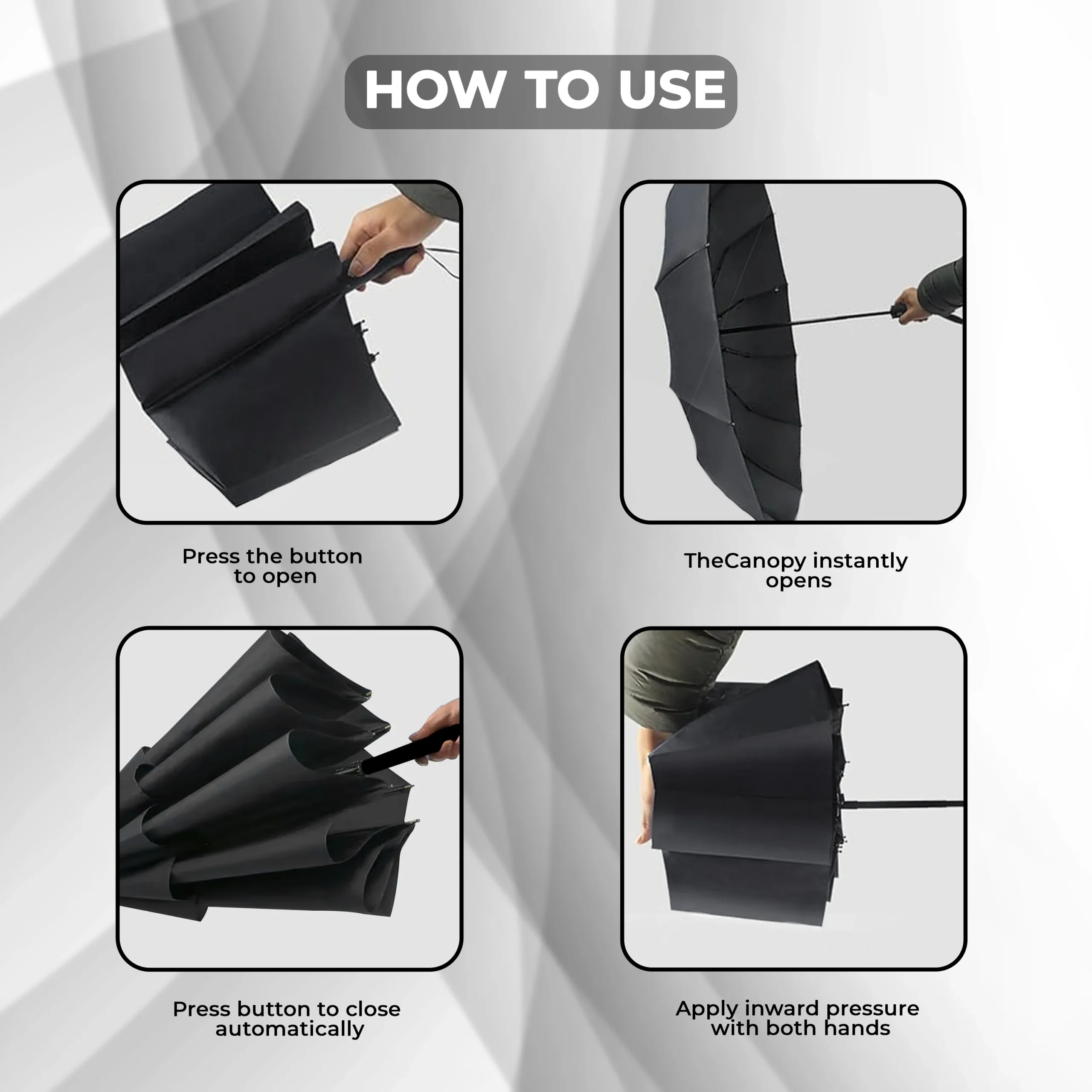 HOW TO USE

Press the button to open

TheCanopy instantly opens

Press button to close automatically

Apply inward pressure with both hands