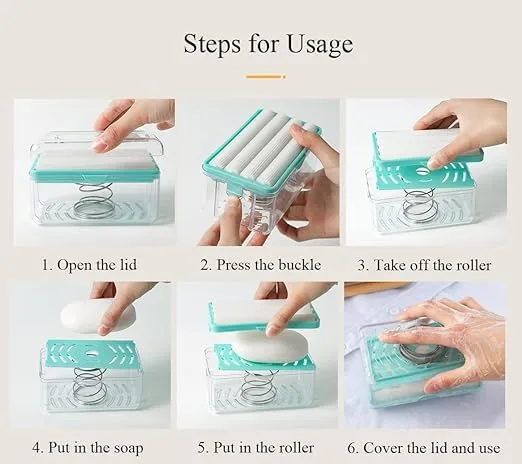 Steps for Usage

1. Open the lid

2. Press the buckle

3. Take off the roller

4. Put in the soap

5. Put in the roller

6. Cover the lid and use