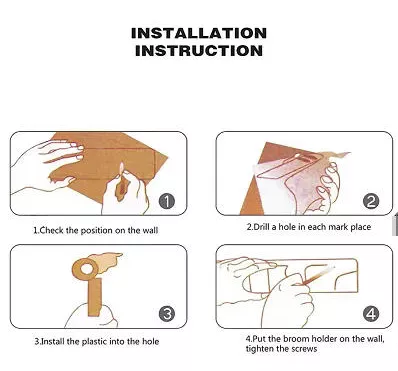 INSTALLATION INSTRUCTION

1

1.Check the position on the wall

2

2.Drill a hole in each mark place

3

3.Install the plastic into the hole

4

4.Put the broom holder on the wall, tighten the screws